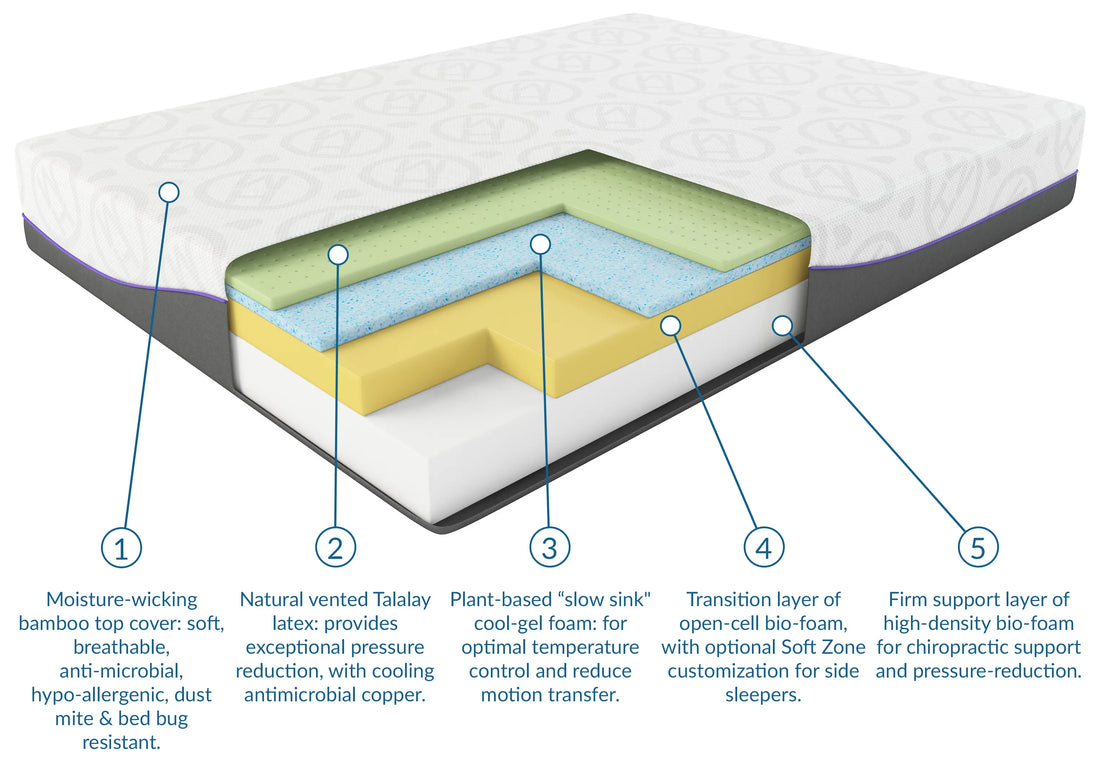 1

Moisture-wicking bamboo top cover: soft, breathable, anti-microbial, hypo-allergenic, dust mite & bed bug resistant.

2

Natural vented Talalay latex: provides exceptional pressure reduction, with cooling antimicrobial copper.

3

Plant-based "slow sink" cool-gel foam: for optimal temperature control and reduce motion transfer.

4

Transition layer of open-cell bio-foam, with optional Soft Zone customization for side sleepers.

5

Firm support layer of high-density bio-foam for chiropractic support and pressure-reduction.