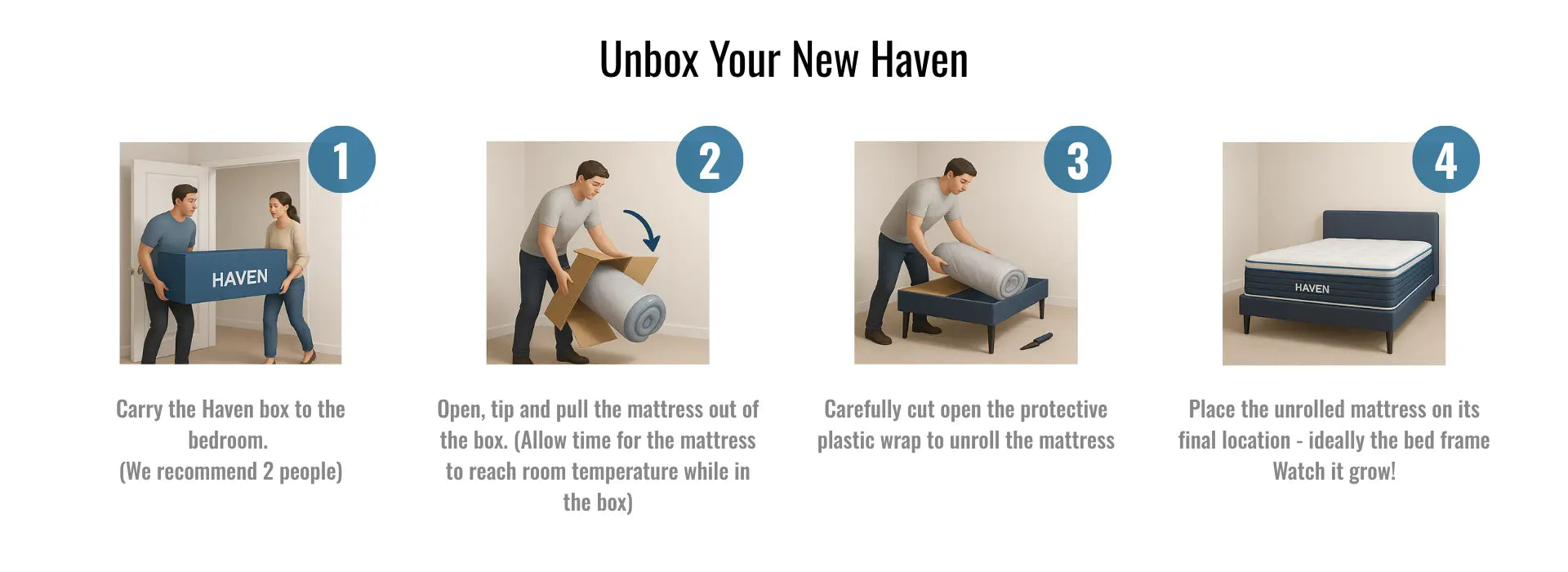 Unbox Your New Haven

1

HAVEN

Carry the Haven box to the bedroom.
(We recommend 2 people)

2

Open, tip and pull the mattress out of the box. (Allow time for the mattress to reach room temperature while in the box)

3

Carefully cut open the protective plastic wrap to unroll the mattress

4

HAVEN

Place the unrolled mattress on its final location - ideally the bed frame
Watch it grow!